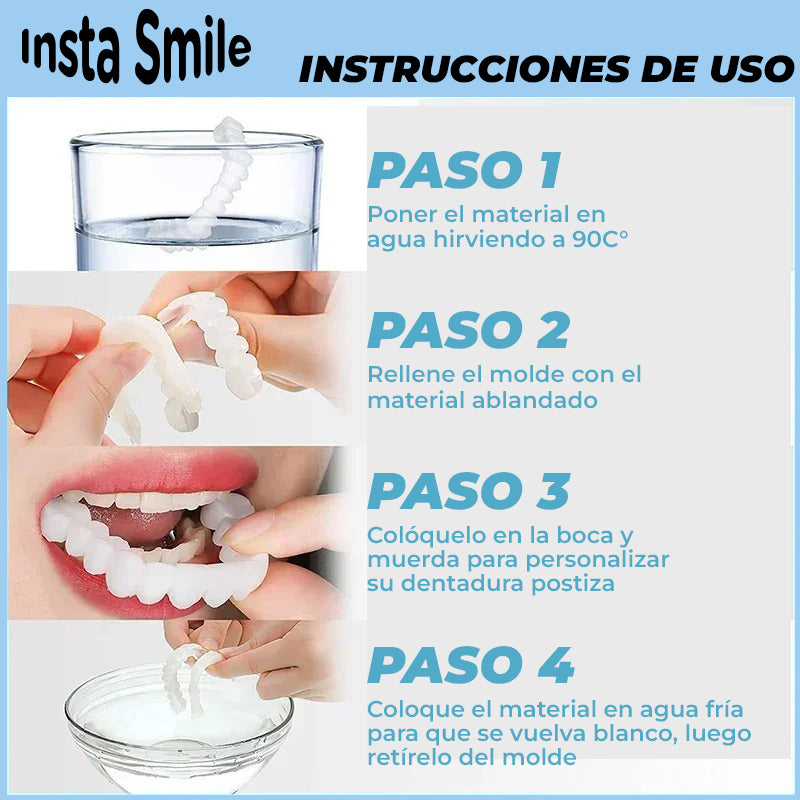 Insta Smile

INSTRUCCIONES DE USO

PASO 1

Poner el material en agua hirviendo a 90C°

PASO 2

Rellene el molde con el material ablandado

PASO 3

Colóquelo en la boca y muerda para personalizar su dentadura postiza

PASO 4

Coloque el material en agua fría para que se vuelva blanco, luego retírelo del molde